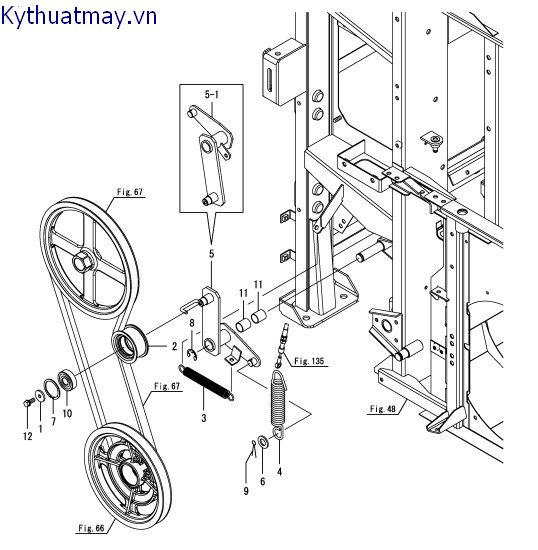 Kythuatmay.vn

5-1

Fig. 67

5

11

11

8

2

Fig. 135

Fig. 67

3

10

7

1

12

Fig. 48

4

6

9

Fig. 66